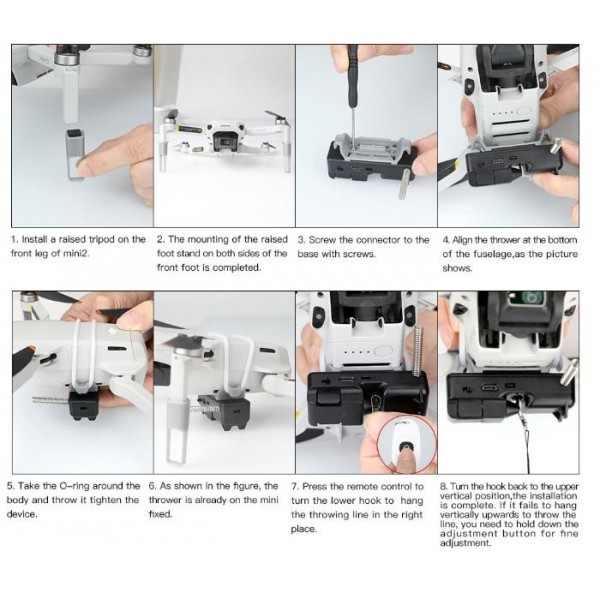 1. Install a raised tripod on the front leg of mini2.

2. The mounting of the raised foot stand on both sides of the front foot is completed.

3. Screw the connector to the base with screws.

4. Align the thrower at the bottom of the fuselage,as the picture shows.

5. Take the O-ring around the body and throw it tighten the device.

6. As shown in the figure, the thrower is already on the mini fixed.

7. Press the remote control to turn the lower hook to hang the throwing line in the right place.

8. Turn the hook back to the upper vertical position,the installation is complete. If it fails to hang vertically upwards to throw the line, you need to hold down the adjustment button for fine adjustment.